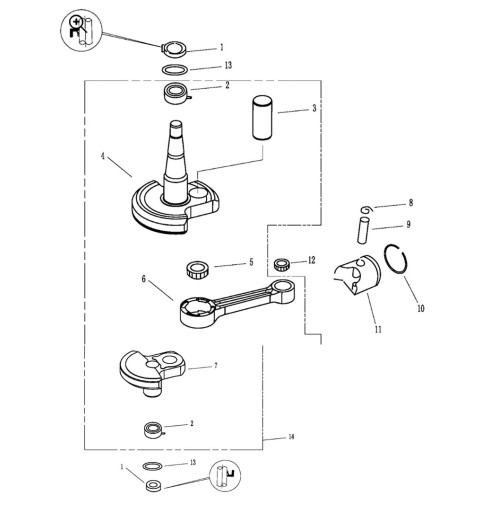 1
13
2
3
4
8
9
5
12
6
10
11
7
2
14
1
13